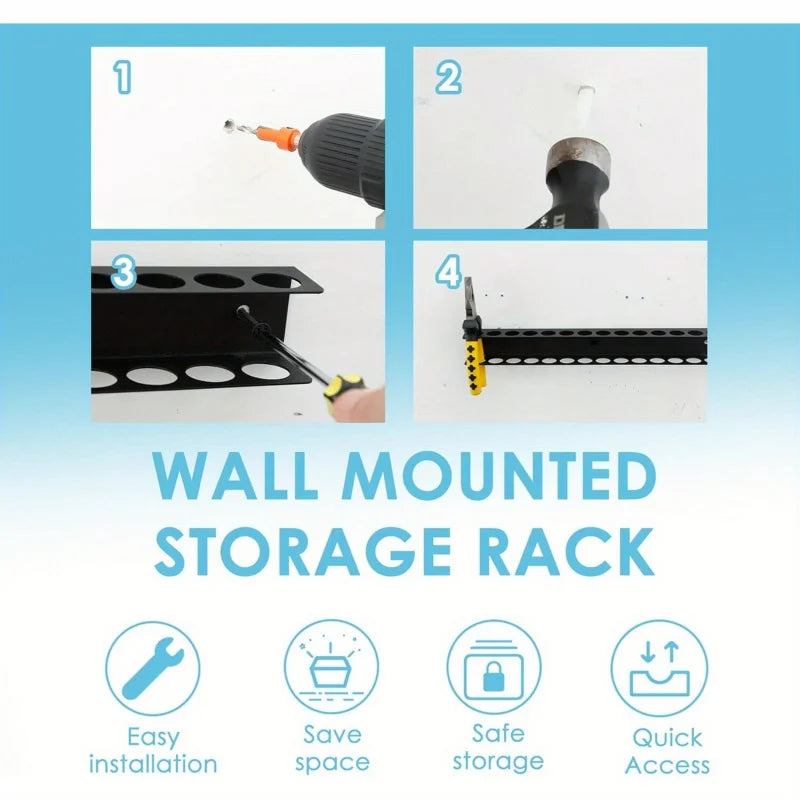 1

2

3

4

WALL MOUNTED STORAGE RACK

Easy installation

Save space

Safe storage

Quick Access